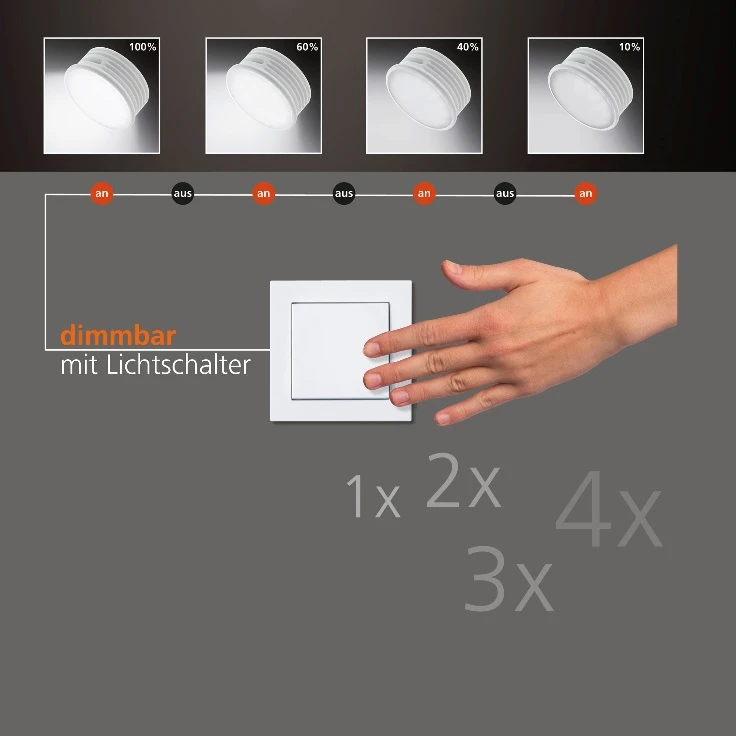 100%

60%

40%

10%

an aus an aus an aus an

dimmbar
mit Lichtschalter

1x 2x 3x 4x